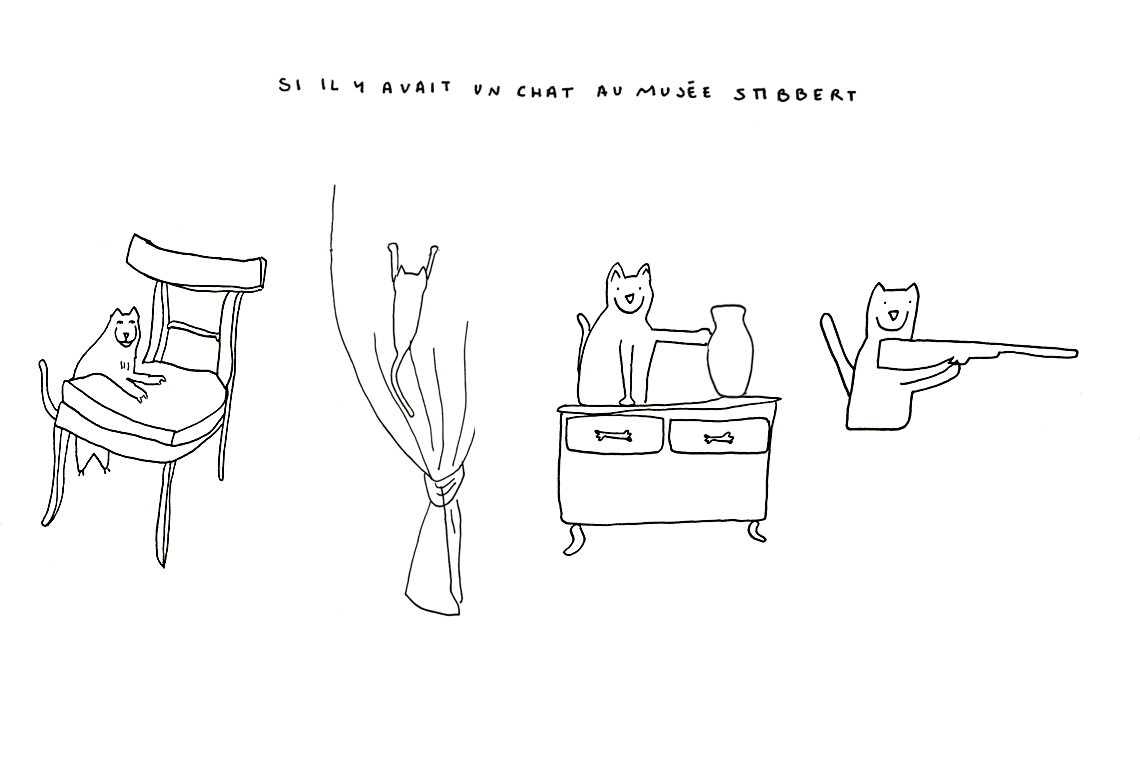 SI IL Y AVAIT UN CHAT AU MUSÉE STIBBERT